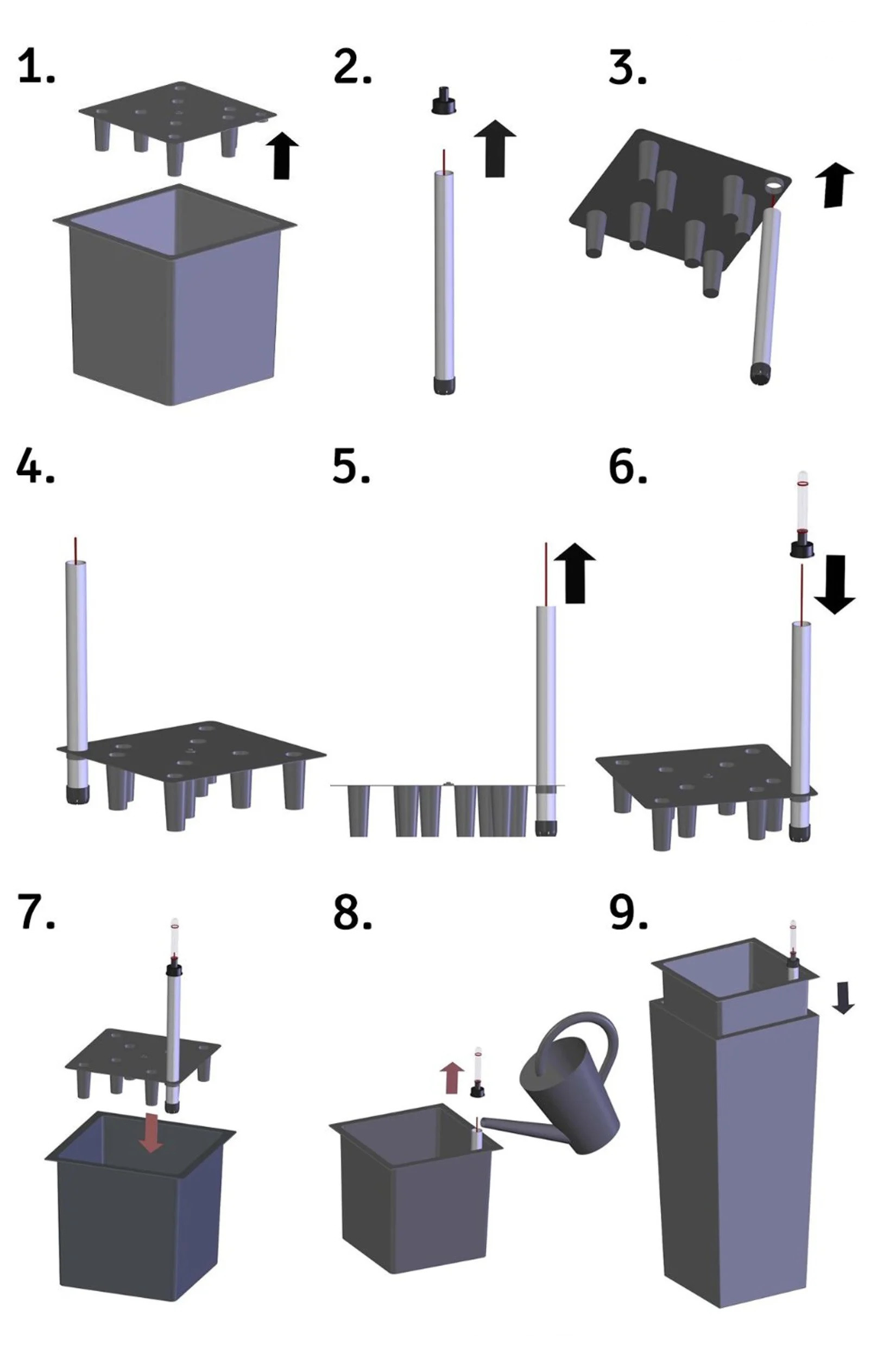 1.

2.

3.

4.

5.

6.

7.

8.

9.